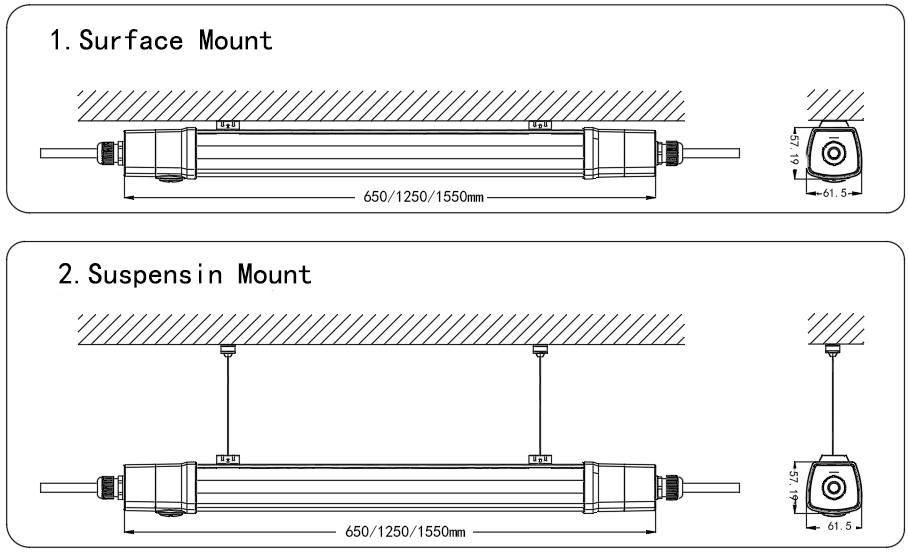 1. Surface Mount

650/1250/1550mm

57.19

61.5

2. Suspensin Mount

650/1250/1550mm

57.19

61.5