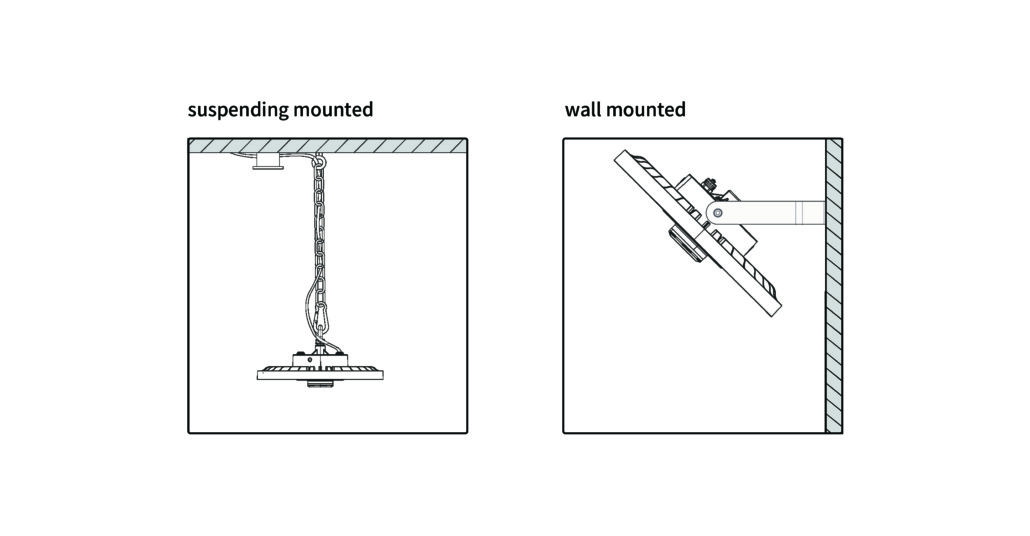 suspending mounted

wall mounted