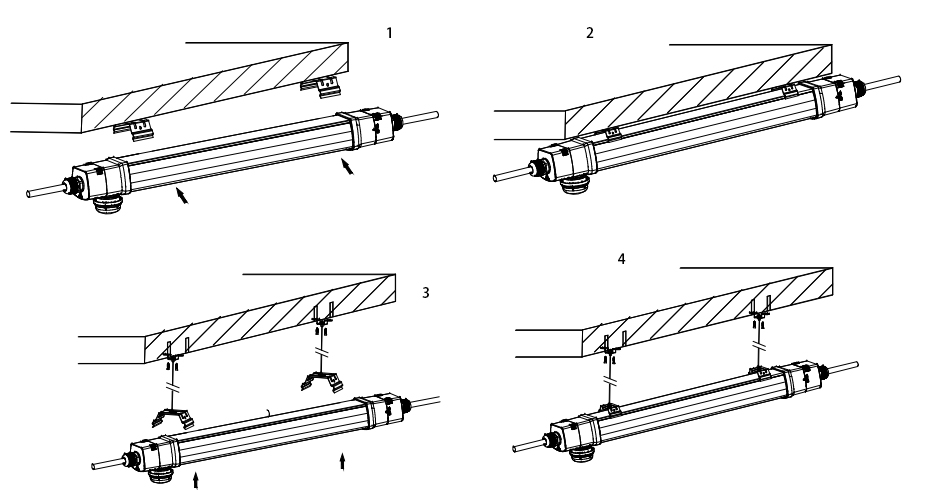 1

2

3

4